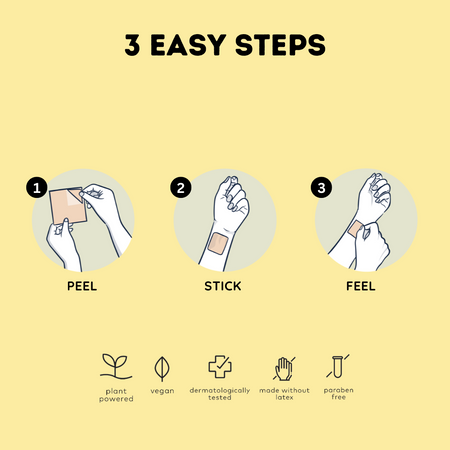 3 EASY STEPS

1
PEEL

2
STICK

3
FEEL

plant powered

vegan

dermatologically tested

made without latex

paraben free