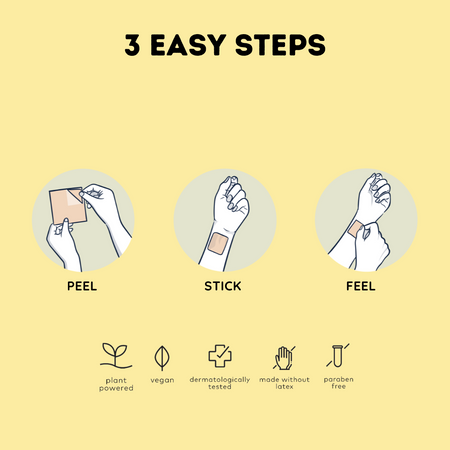 3 EASY STEPS

PEEL

STICK

FEEL

plant powered

vegan

dermatologically tested

made without latex

paraben free