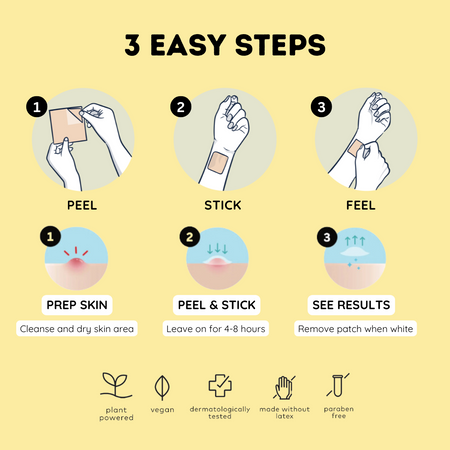 3 EASY STEPS

1
PEEL

2
STICK

3
FEEL

1
PREP SKIN
Cleanse and dry skin area

2
PEEL & STICK
Leave on for 4-8 hours

3
SEE RESULTS
Remove patch when white

plant powered

vegan

dermatologically tested

made without latex

paraben free