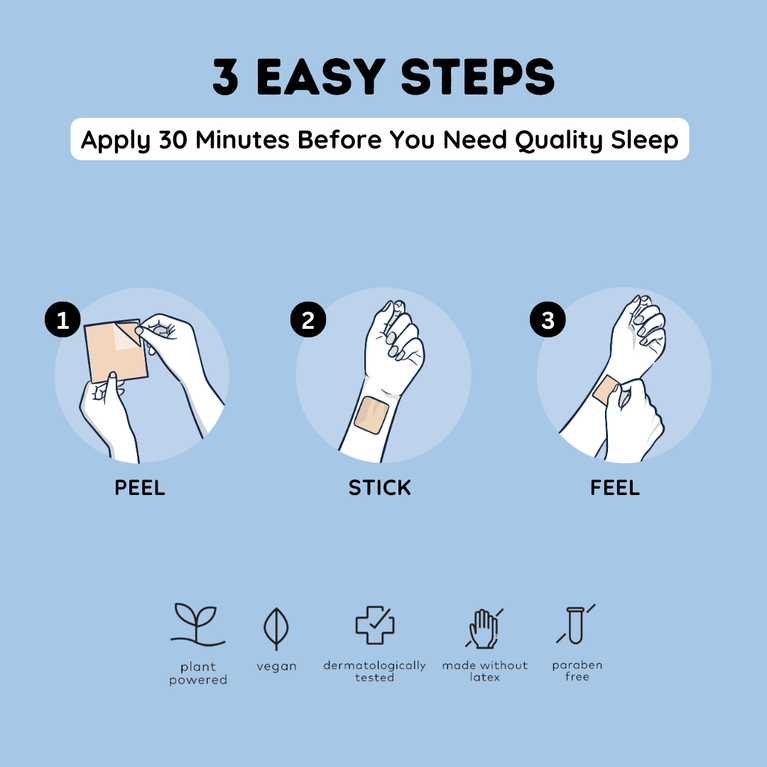 3 EASY STEPS

Apply 30 Minutes Before You Need Quality Sleep

1

PEEL

2

STICK

3

FEEL

plant powered

vegan

dermatologically tested

made without latex

paraben free