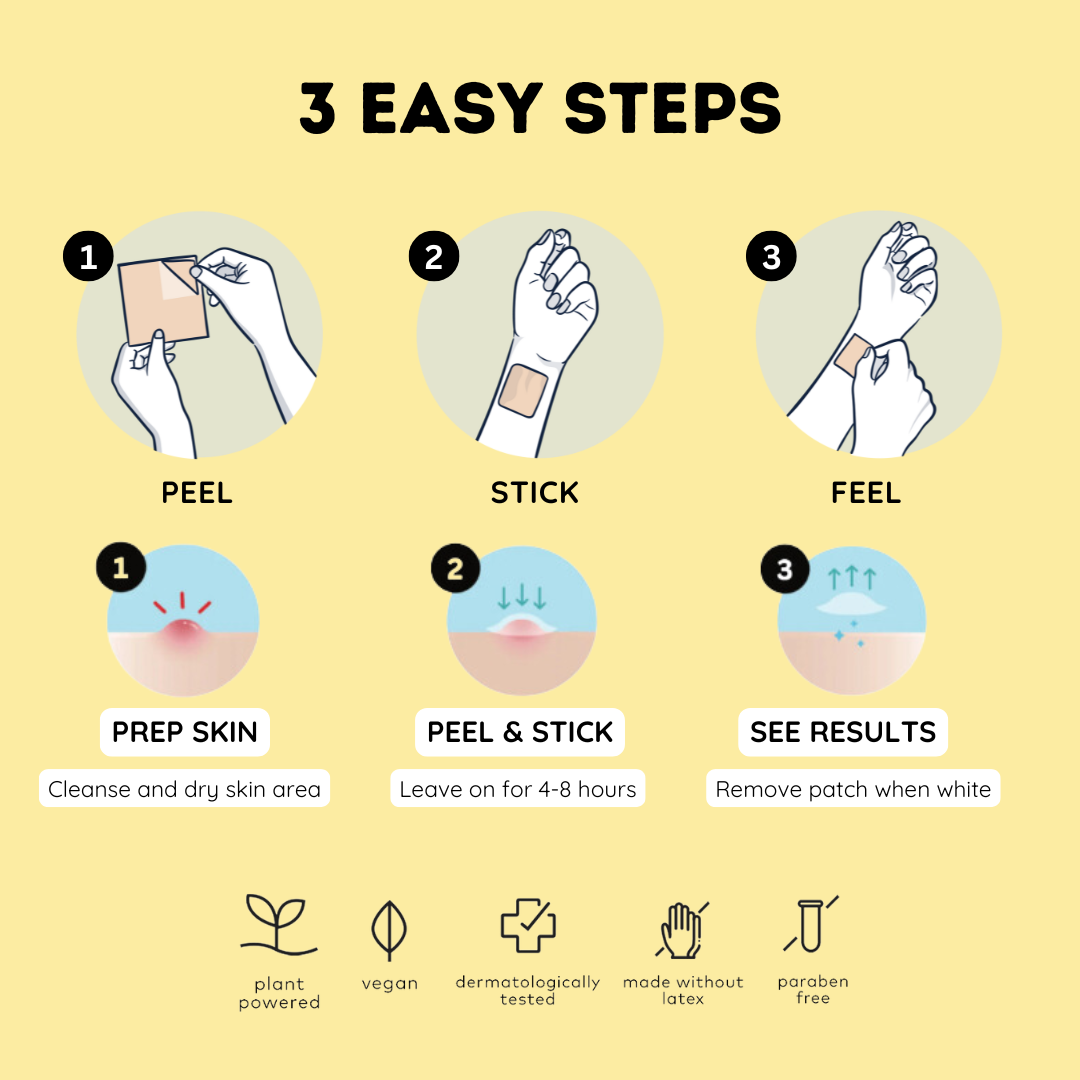 3 EASY STEPS

1

PEEL

2

STICK

3

FEEL

1

PREP SKIN

Cleanse and dry skin area

2

PEEL & STICK

Leave on for 4-8 hours

3

SEE RESULTS

Remove patch when white

plant powered

vegan

dermatologically tested

made without latex

paraben free